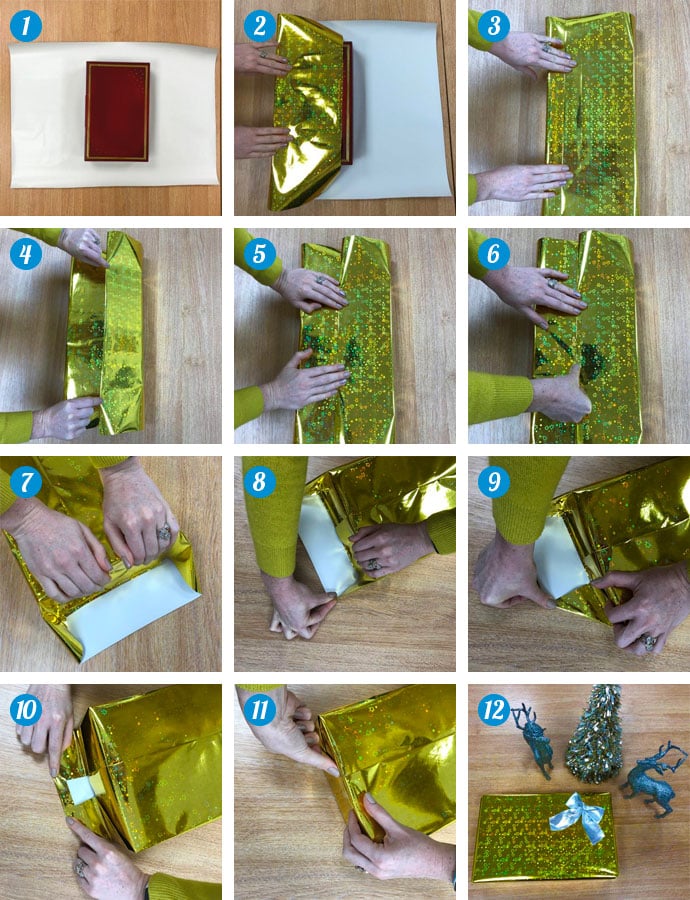 1

2

3

4

5

6

7

8

9

10

11

12